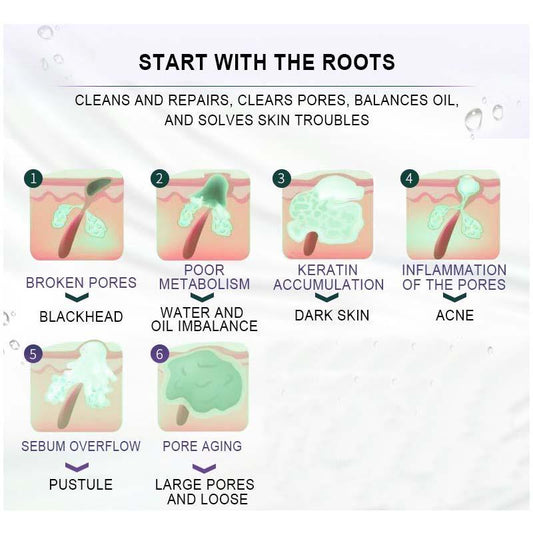 START WITH THE ROOTS

CLEANS AND REPAIRS, CLEARS PORES, BALANCES OIL, AND SOLVES SKIN TROUBLES

1
BROKEN PORES
BLACKHEAD

2
POOR METABOLISM
WATER AND OIL IMBALANCE

3
KERATIN ACCUMULATION
DARK SKIN

4
INFLAMMATION OF THE PORES
ACNE

5
SEBUM OVERFLOW
PUSTULE

6
PORE AGING
LARGE PORES AND LOOSE